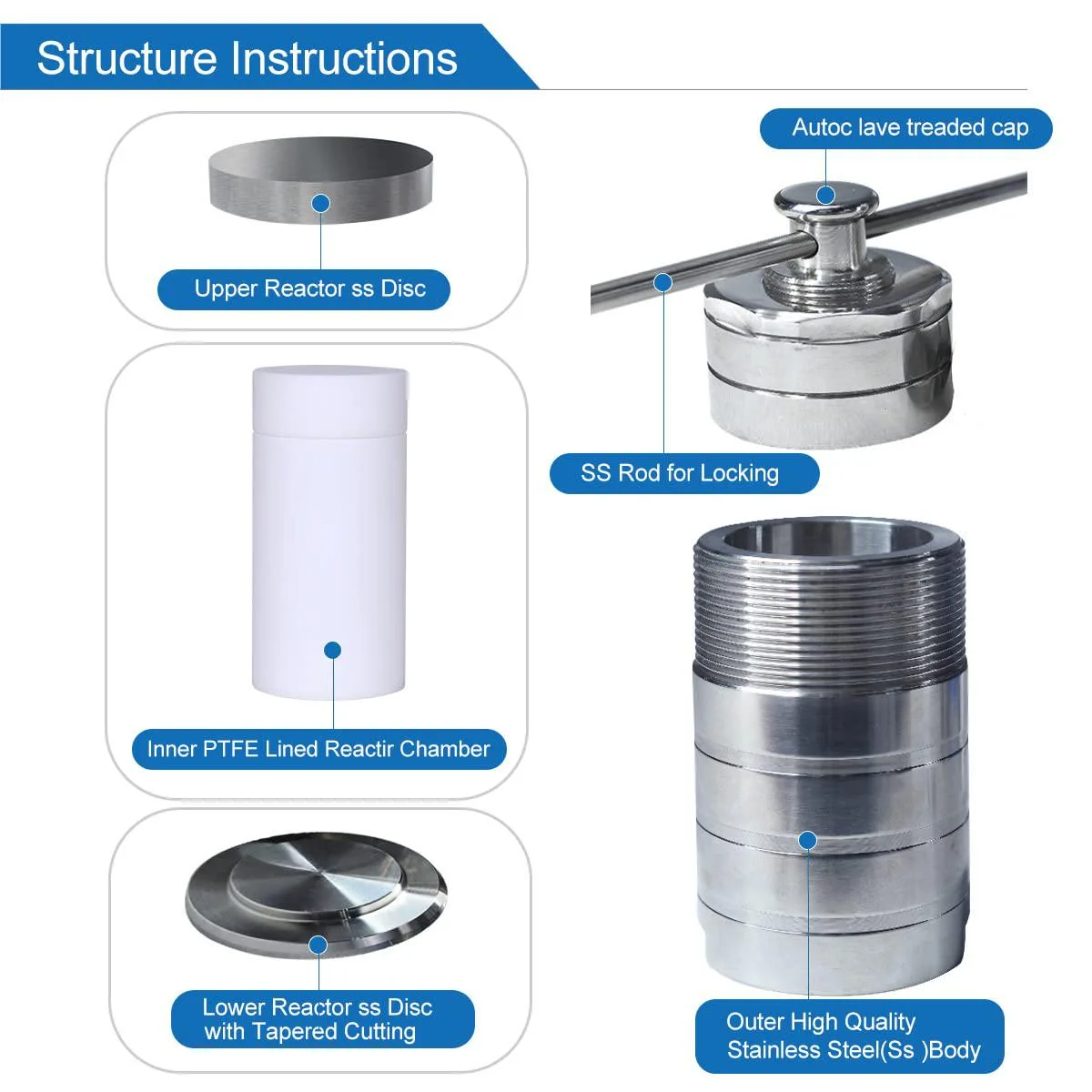 Structure Instructions

Upper Reactor ss Disc

Inner PTFE Lined Reactir Chamber

Lower Reactor ss Disc
with Tapered Cutting

Autoc lave treaded cap

SS Rod for Locking

Outer High Quality
Stainless Steel(Ss )Body