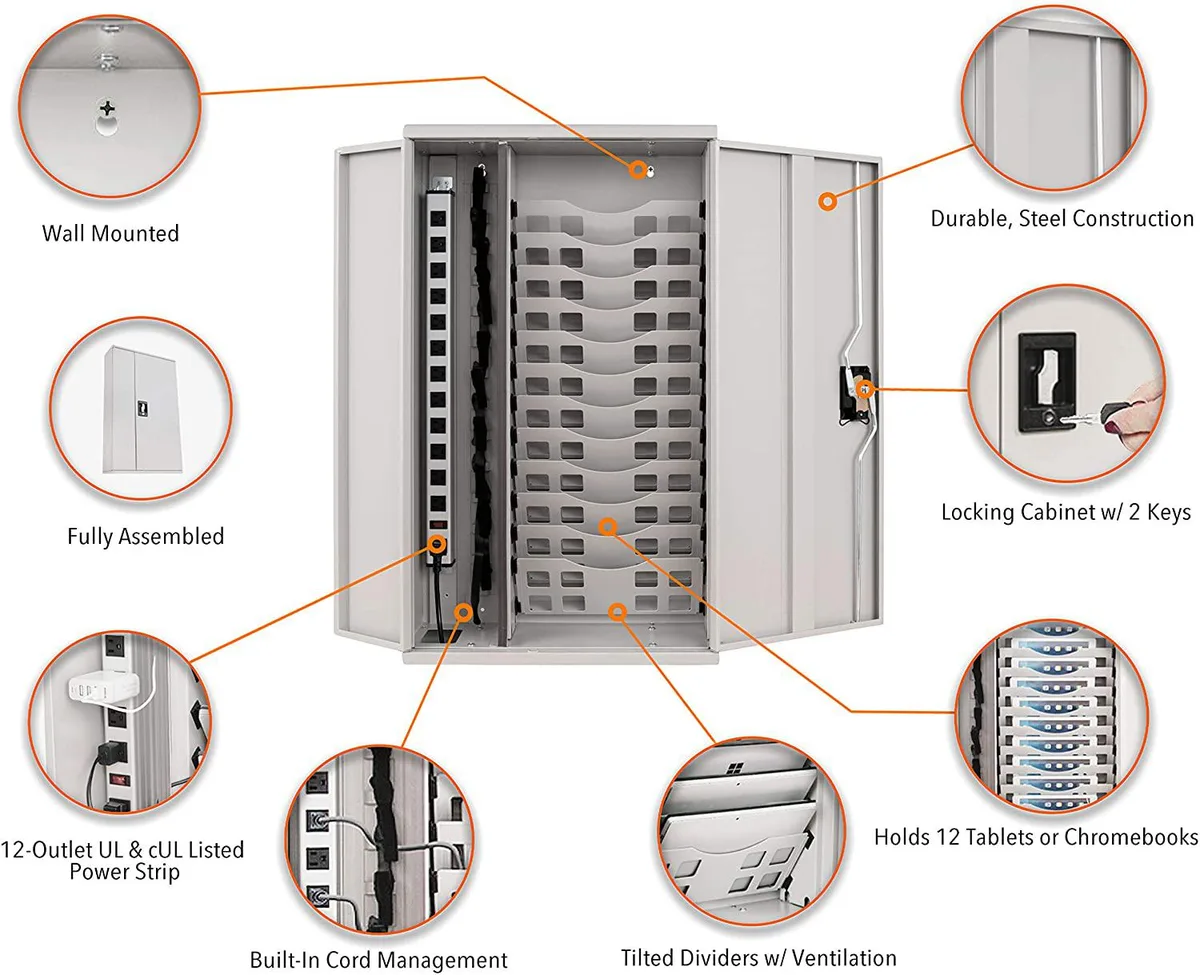 Wall Mounted

Durable, Steel Construction

Fully Assembled

Locking Cabinet w/ 2 Keys

12-Outlet UL & cUL Listed
Power Strip

Holds 12 Tablets or Chromebooks

Built-In Cord Management

Tilted Dividers w/ Ventilation