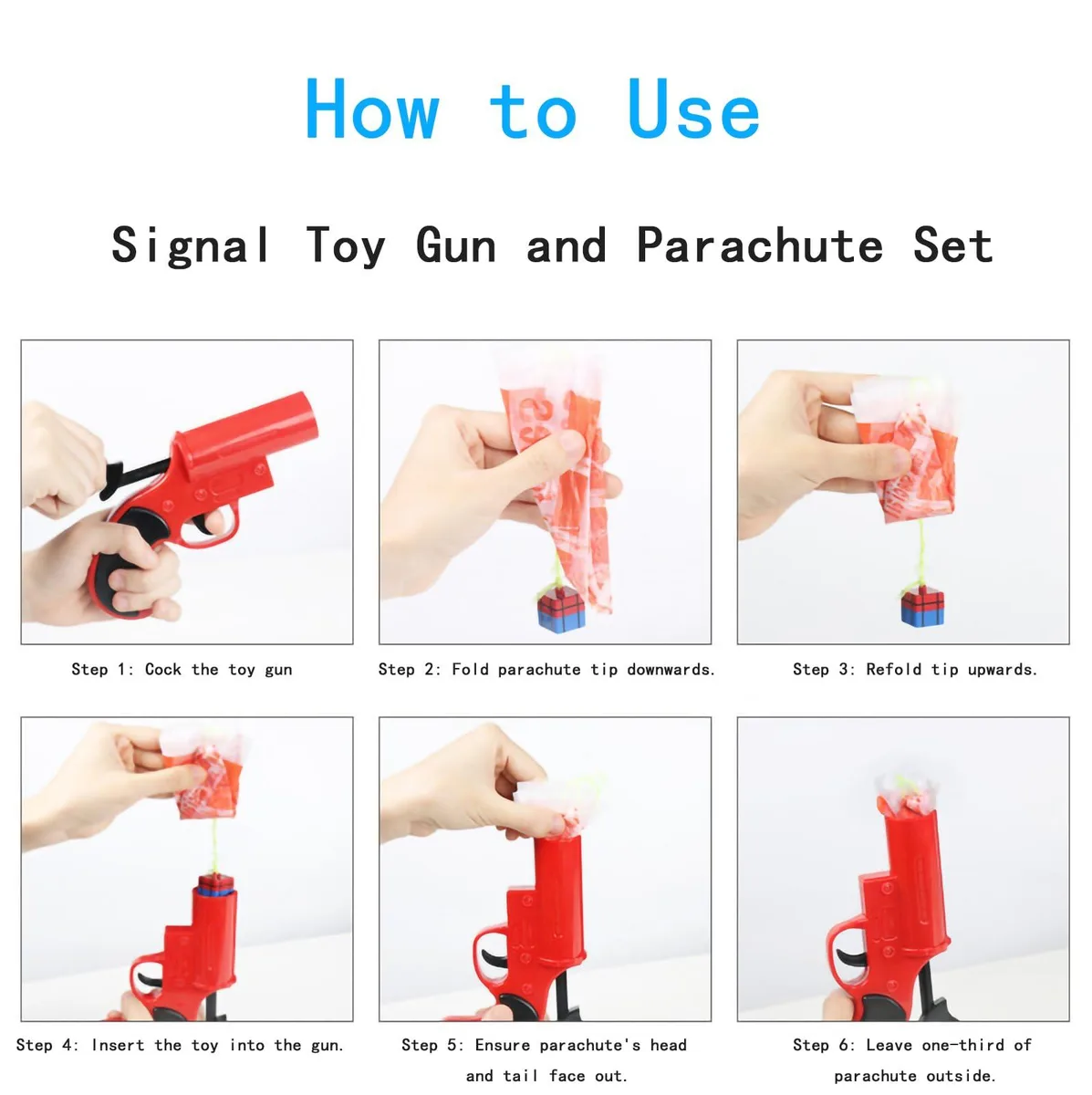 How to Use

Signal Toy Gun and Parachute Set

Step 1: Cock the toy gun

Step 2: Fold parachute tip downwards.

Step 3: Refold tip upwards.

Step 4: Insert the toy into the gun.

Step 5: Ensure parachute's head and tail face out.

Step 6: Leave one-third of parachute outside.