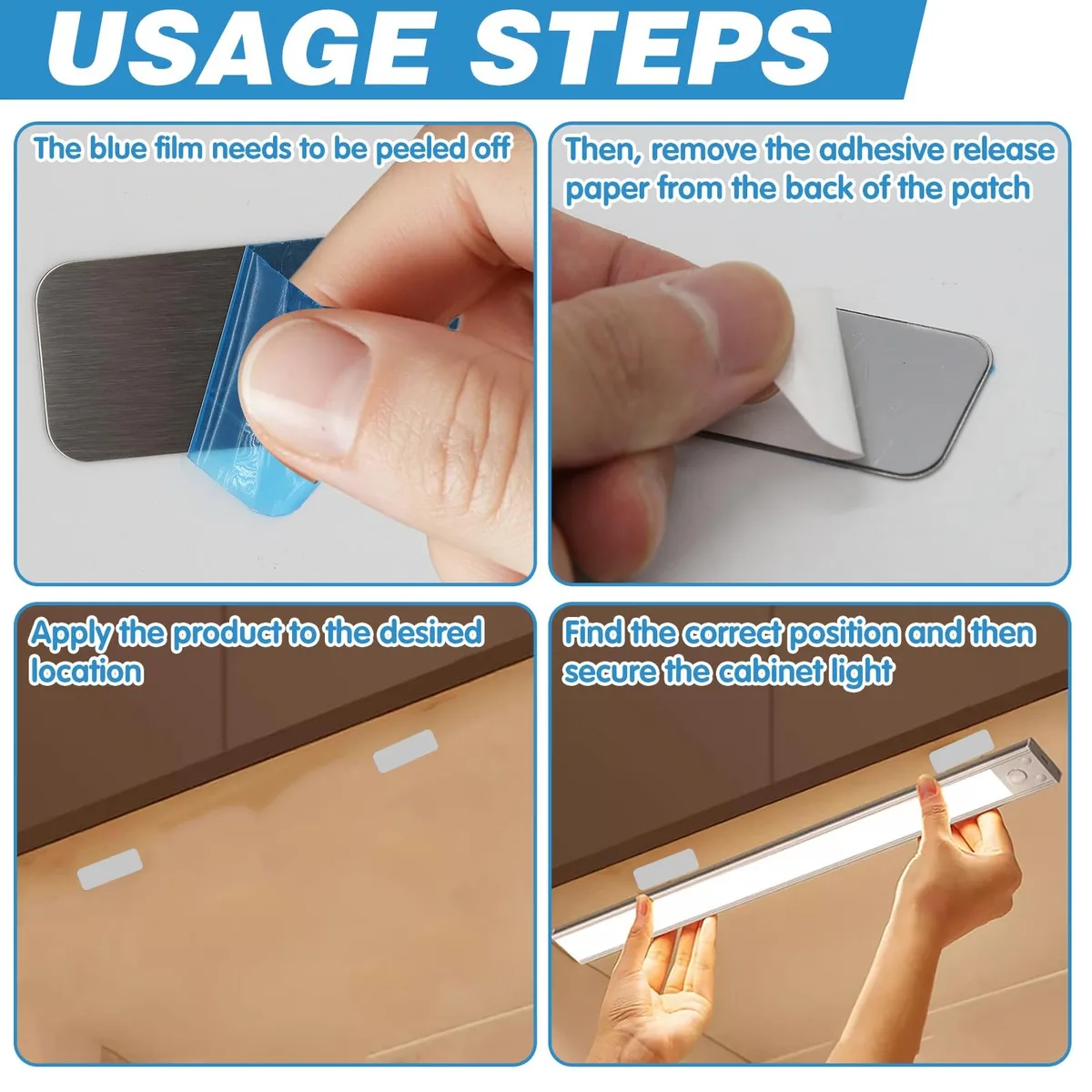 USAGE STEPS

The blue film needs to be peeled off

Then, remove the adhesive release paper from the back of the patch

Apply the product to the desired location

Find the correct position and then secure the cabinet light