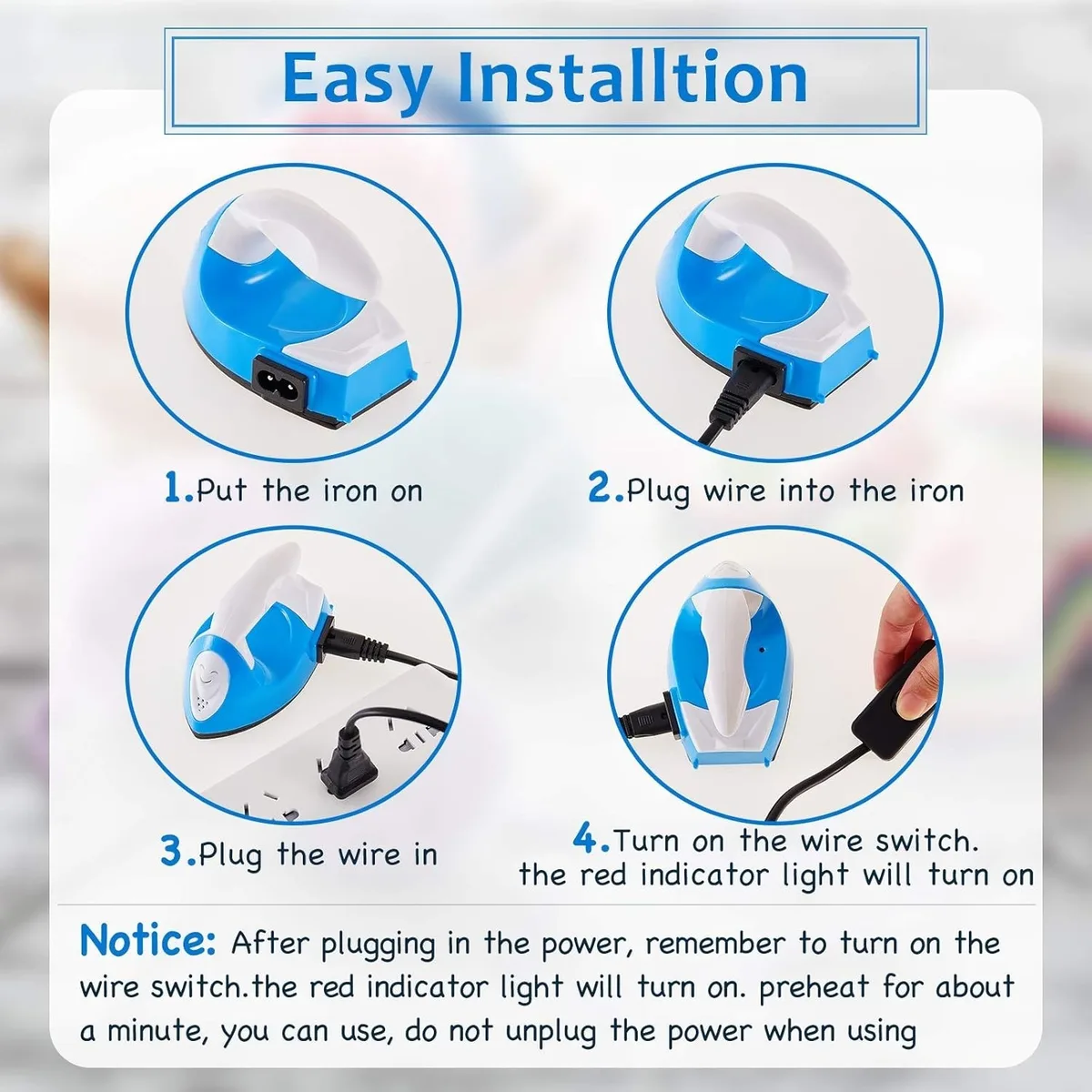 Easy Installtion

1.Put the iron on

2.Plug wire into the iron

3.Plug the wire in

4.Turn on the wire switch.
the red indicator light will turn on

Notice: After plugging in the power, remember to turn on the wire switch.the red indicator light will turn on. preheat for about a minute, you can use, do not unplug the power when using