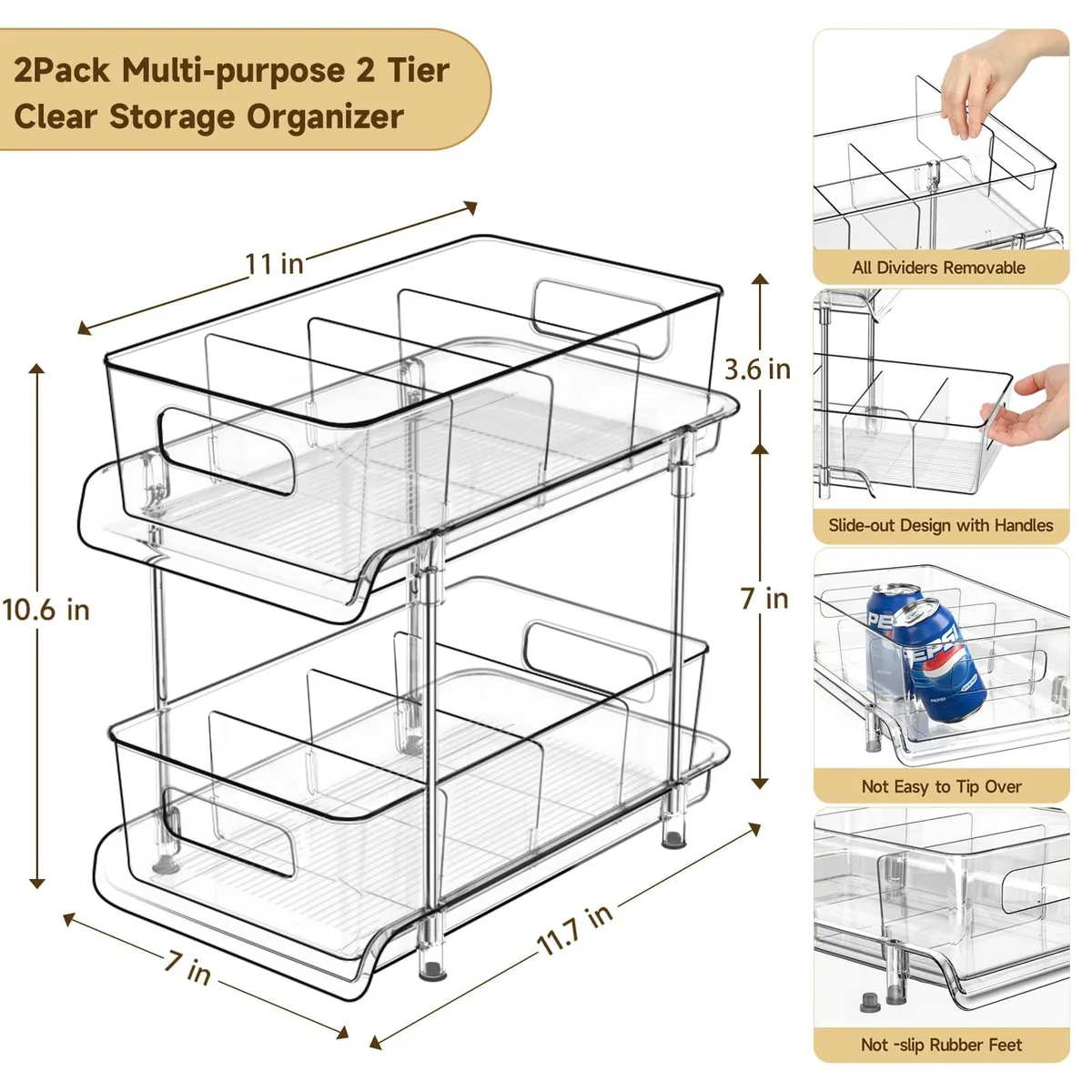 2Pack Multi-purpose 2 Tier Clear Storage Organizer

11 in

3.6 in

10.6 in

7 in

7 in

11.7 in

All Dividers Removable

Slide-out Design with Handles

Not Easy to Tip Over

Not -slip Rubber Feet