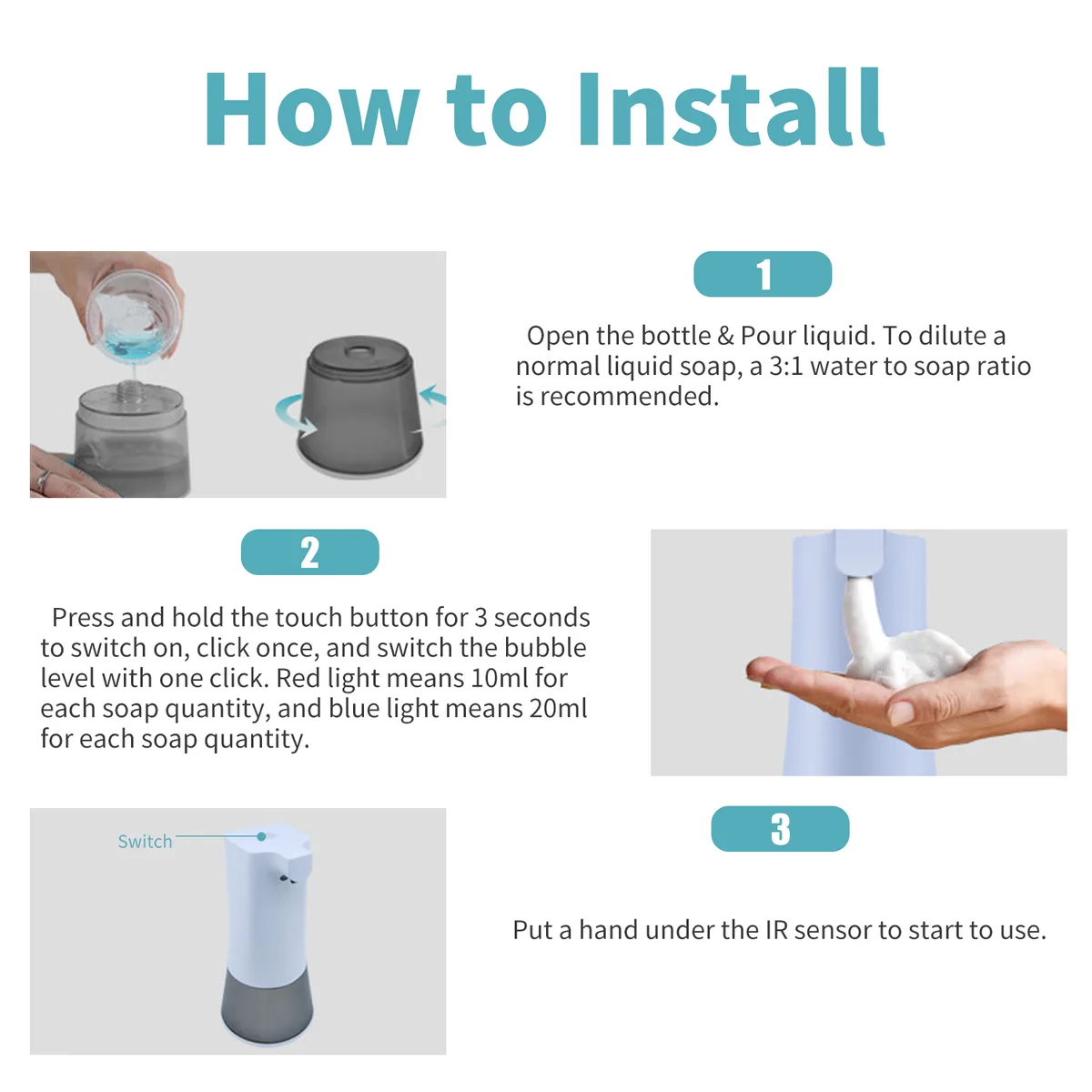 How to Install

1

Open the bottle & Pour liquid. To dilute a normal liquid soap, a 3:1 water to soap ratio is recommended.

2

Press and hold the touch button for 3 seconds to switch on, click once, and switch the bubble level with one click. Red light means 10ml for each soap quantity, and blue light means 20ml for each soap quantity.

Switch

3

Put a hand under the IR sensor to start to use.