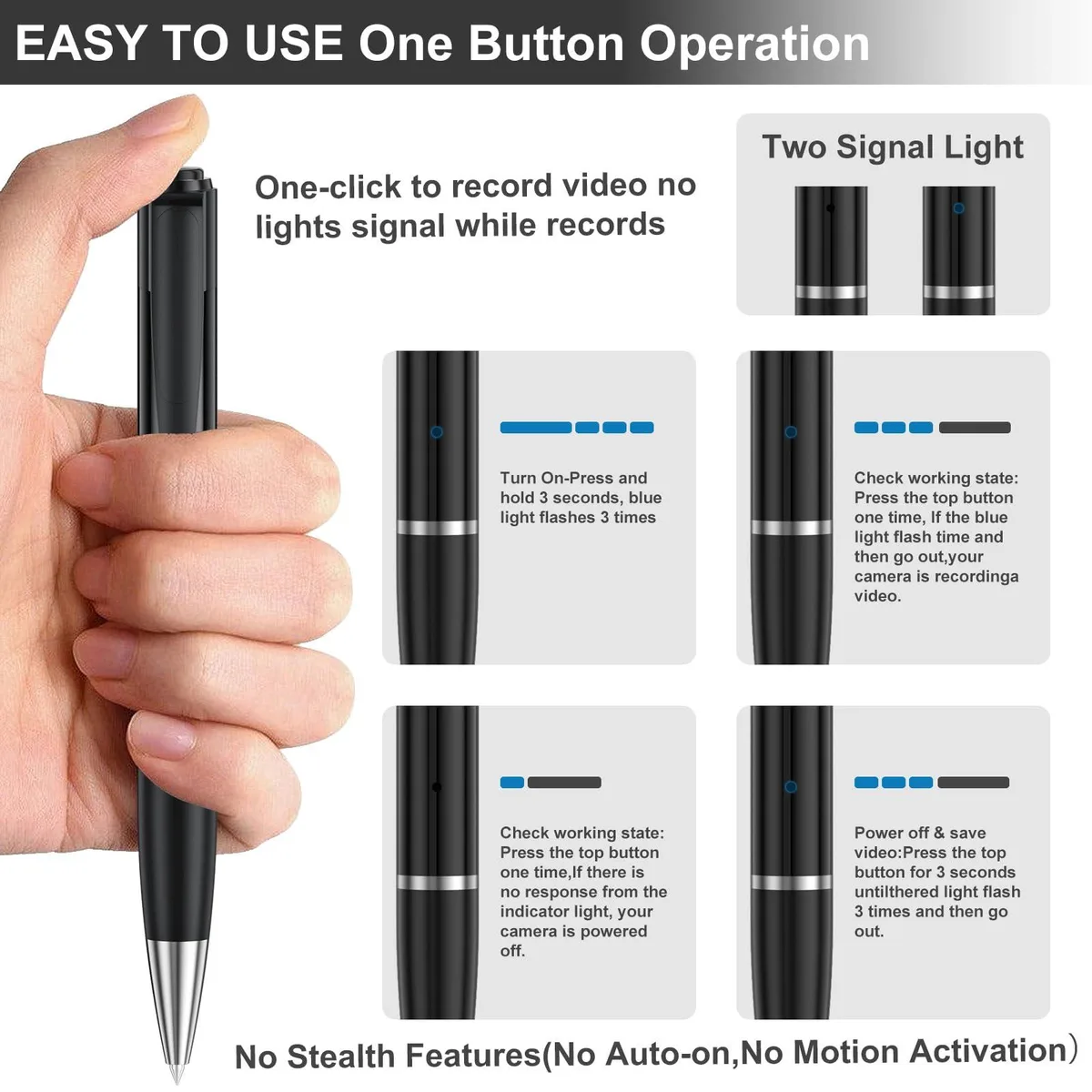 EASY TO USE One Button Operation

One-click to record video no lights signal while records

Two Signal Light

Turn On-Press and hold 3 seconds, blue light flashes 3 times

Check working state: Press the top button one time, If the blue light flash time and then go out,your camera is recordinga video.

Check working state: Press the top button one time,If there is no response from the indicator light, your camera is powered off.

Power off & save video:Press the top button for 3 seconds untilthered light flash 3 times and then go out.

No Stealth Features(No Auto-on,No Motion Activation)