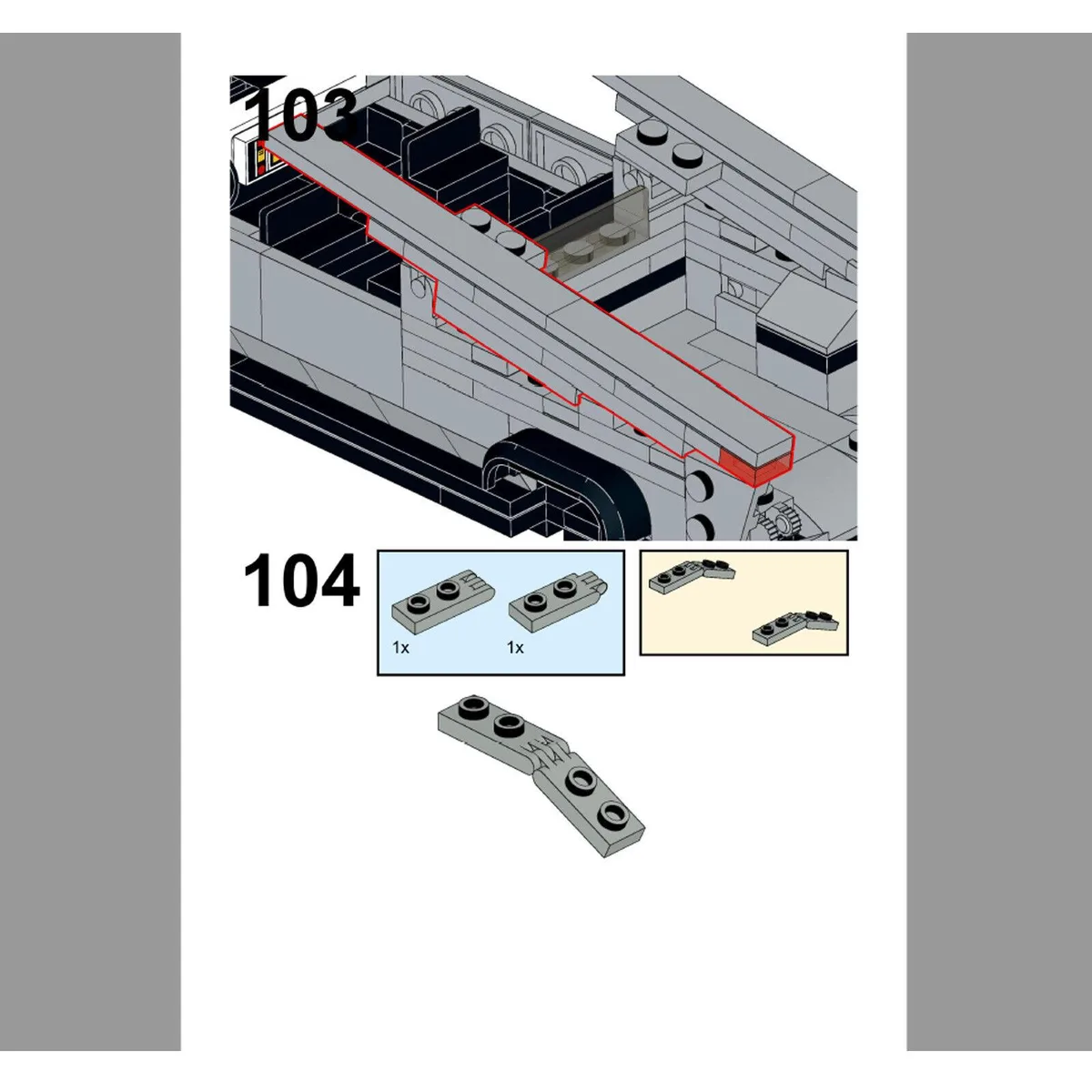 103

104

1x

1x