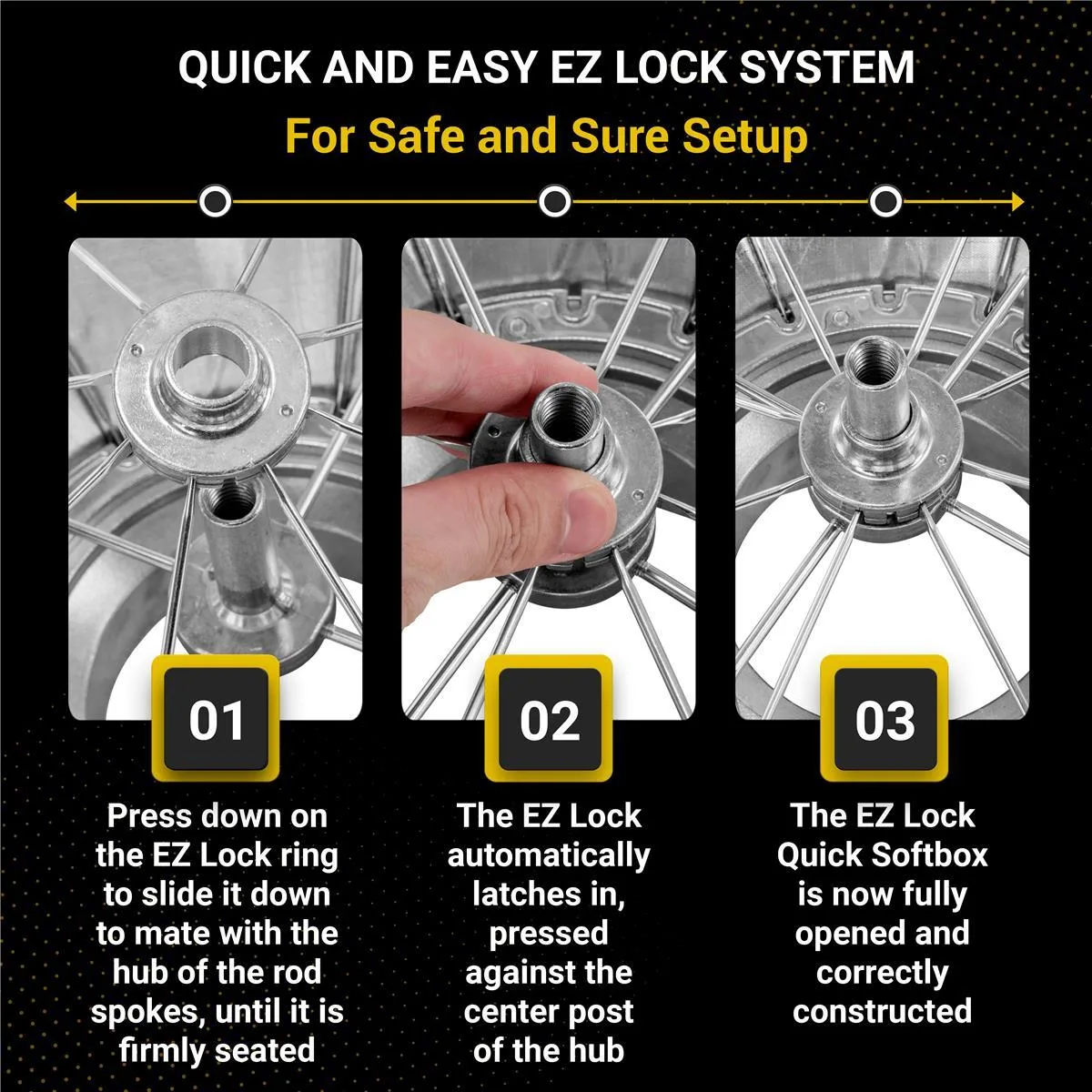 QUICK AND EASY EZ LOCK SYSTEM

For Safe and Sure Setup

01

Press down on the EZ Lock ring to slide it down to mate with the hub of the rod spokes, until it is firmly seated

02

The EZ Lock automatically latches in, pressed against the center post of the hub

03

The EZ Lock Quick Softbox is now fully opened and correctly constructed