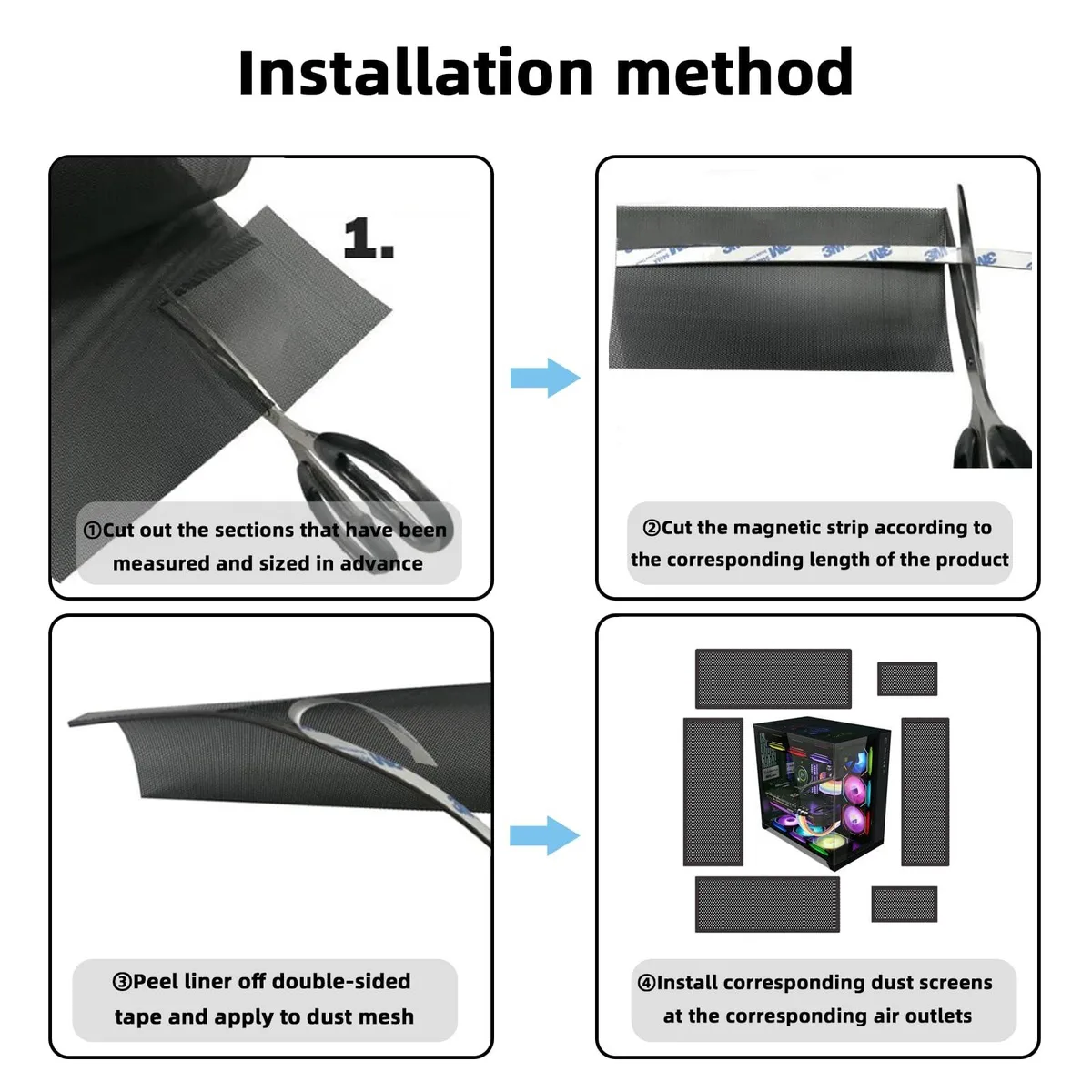 Installation method

1.

①Cut out the sections that have been measured and sized in advance

②Cut the magnetic strip according to the corresponding length of the product

③Peel liner off double-sided tape and apply to dust mesh

④Install corresponding dust screens at the corresponding air outlets