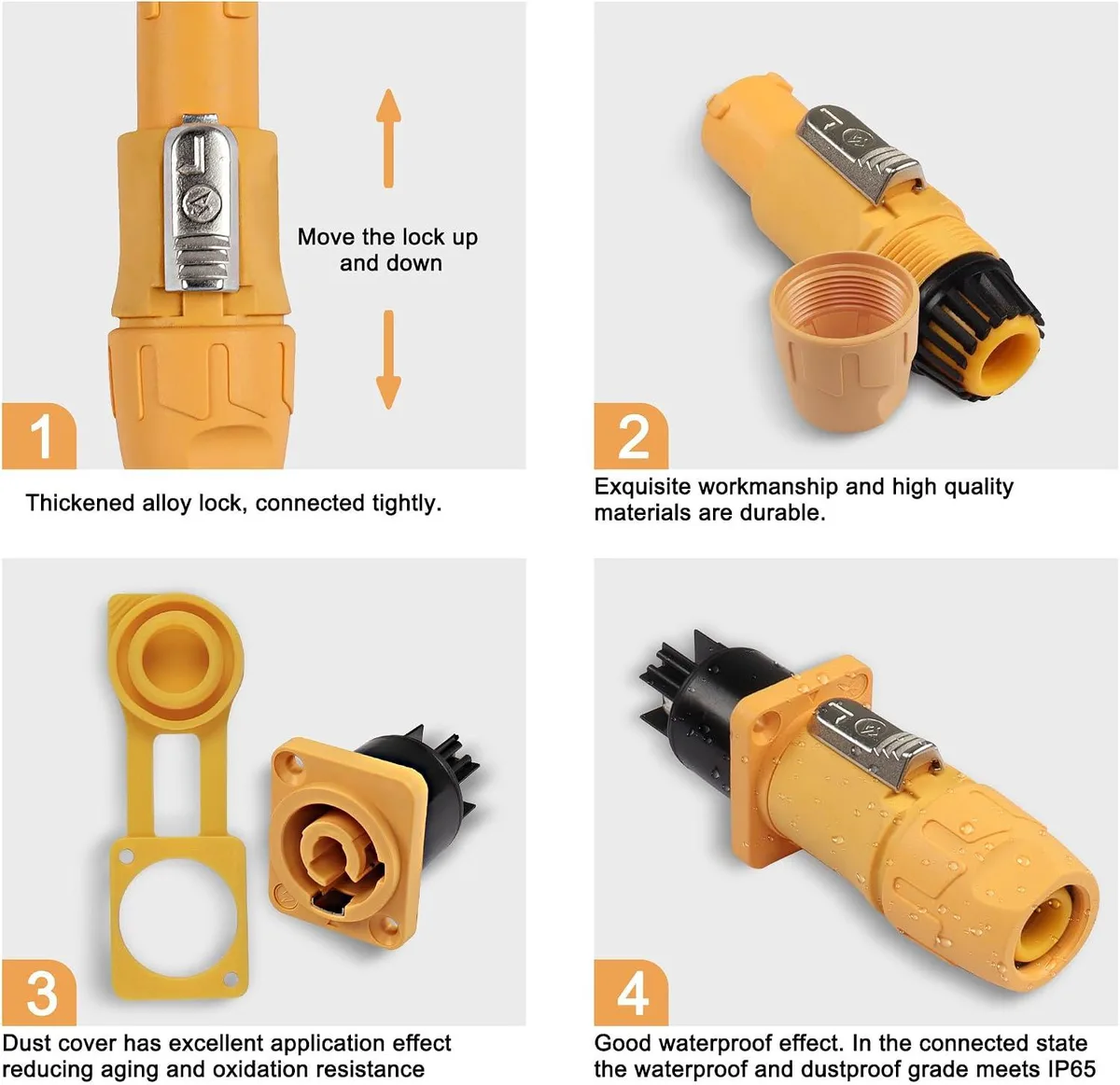 Move the lock up and down

1

Thickened alloy lock, connected tightly.

2

Exquisite workmanship and high quality materials are durable.

3

Dust cover has excellent application effect reducing aging and oxidation resistance

4

Good waterproof effect. In the connected state the waterproof and dustproof grade meets IP65