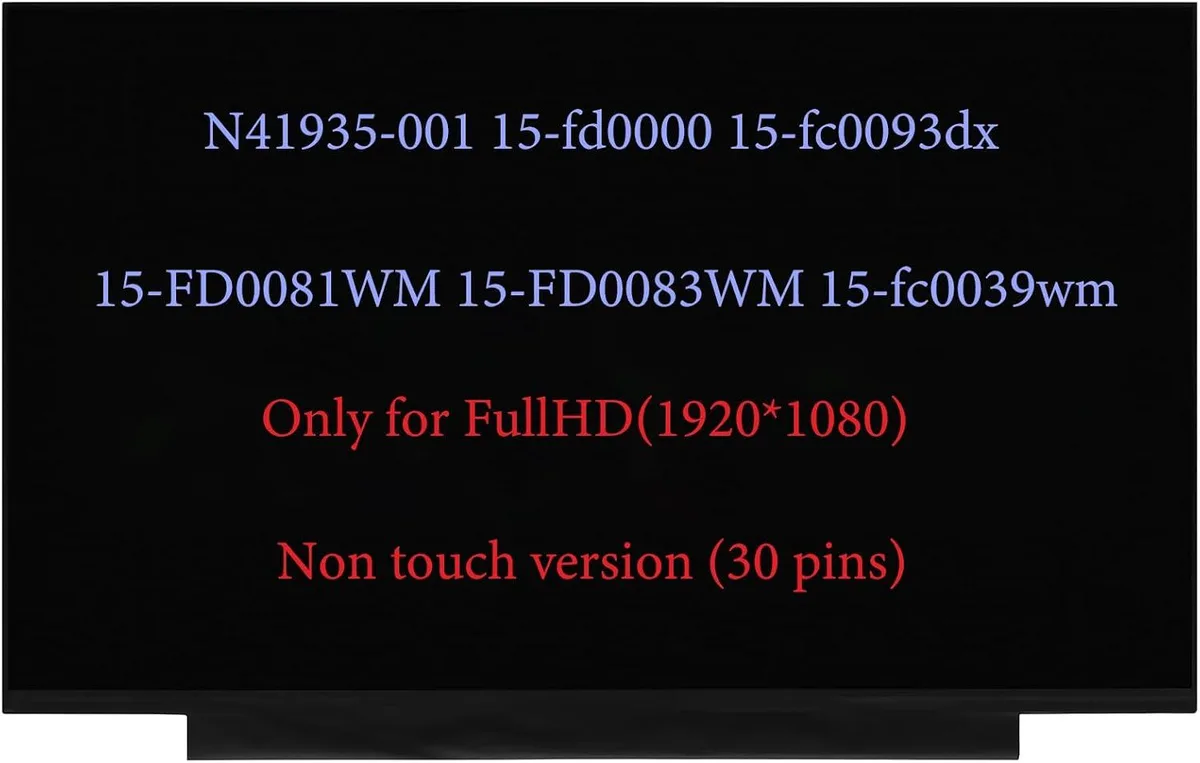 N41935-001 15-fd0000 15-fc0093dx

15-FD0081WM 15-FD0083WM 15-fc0039wm

Only for FullHD(1920*1080)

Non touch version (30 pins)