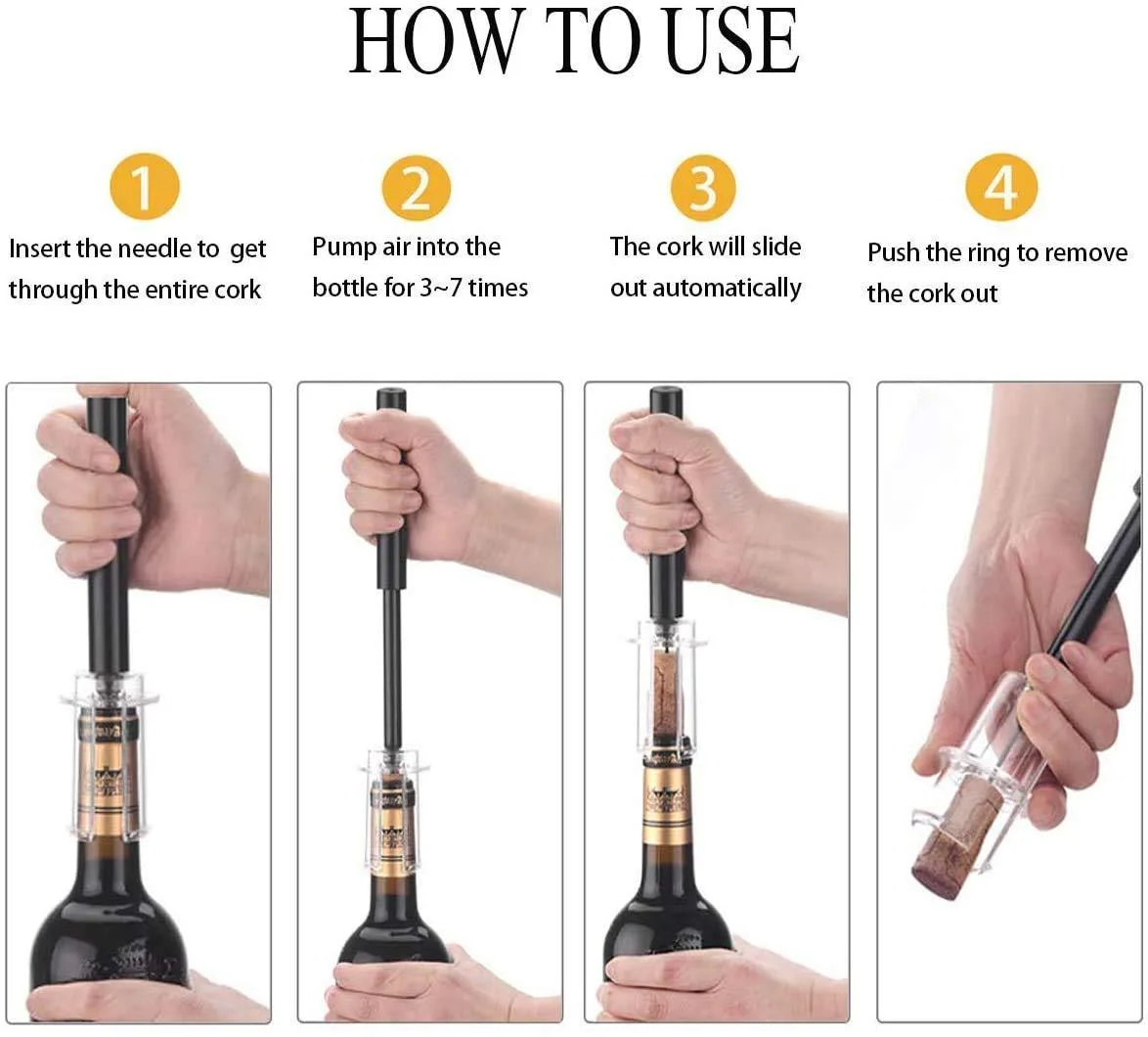 HOW TO USE

1
Insert the needle to get through the entire cork

2
Pump air into the bottle for 3~7 times

3
The cork will slide out automatically

4
Push the ring to remove the cork out