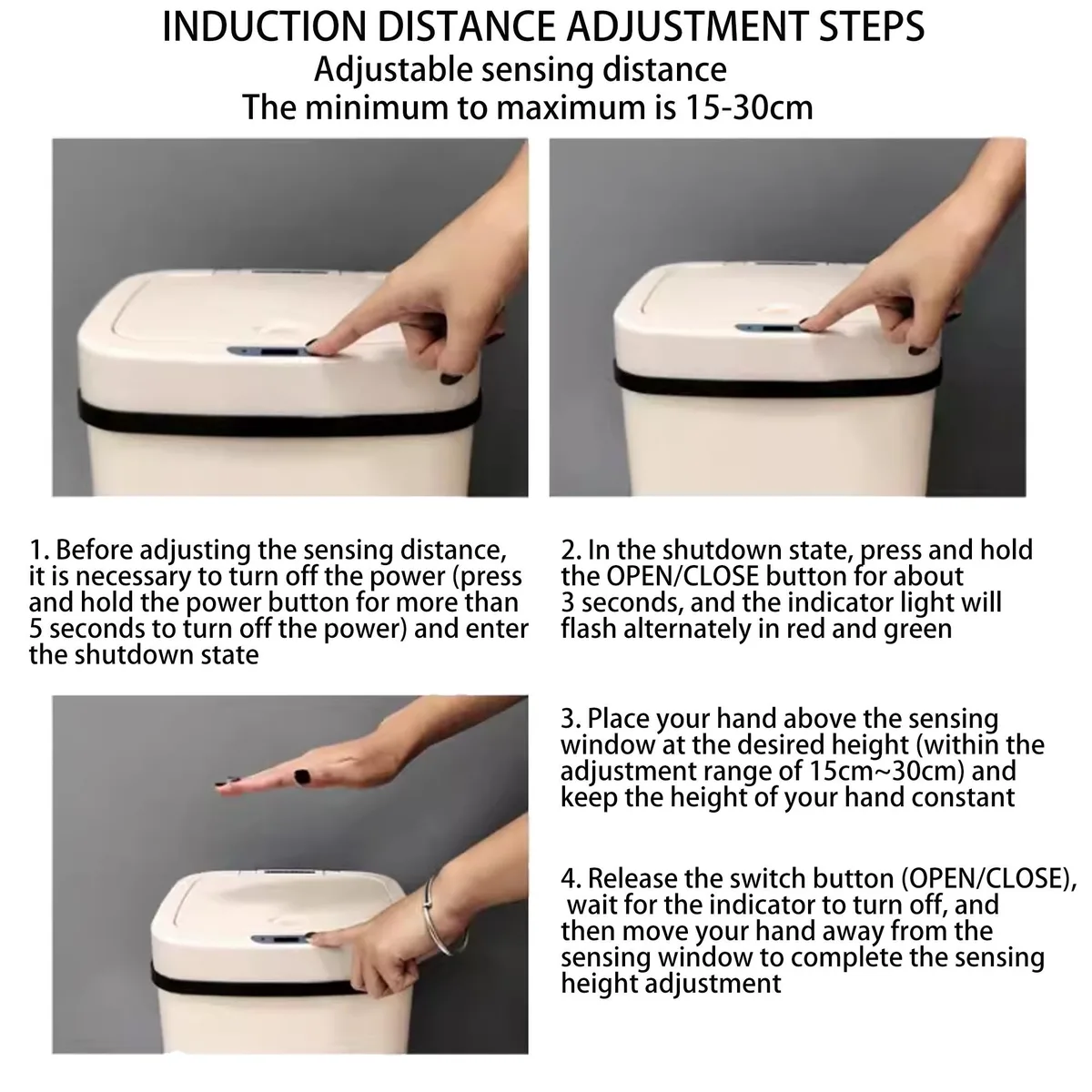 INDUCTION DISTANCE ADJUSTMENT STEPS
Adjustable sensing distance
The minimum to maximum is 15-30cm

1. Before adjusting the sensing distance, it is necessary to turn off the power (press and hold the power button for more than 5 seconds to turn off the power) and enter the shutdown state

2. In the shutdown state, press and hold the OPEN/CLOSE button for about 3 seconds, and the indicator light will flash alternately in red and green

3. Place your hand above the sensing window at the desired height (within the adjustment range of 15cm~30cm) and keep the height of your hand constant

4. Release the switch button (OPEN/CLOSE), wait for the indicator to turn off, and then move your hand away from the sensing window to complete the sensing height adjustment